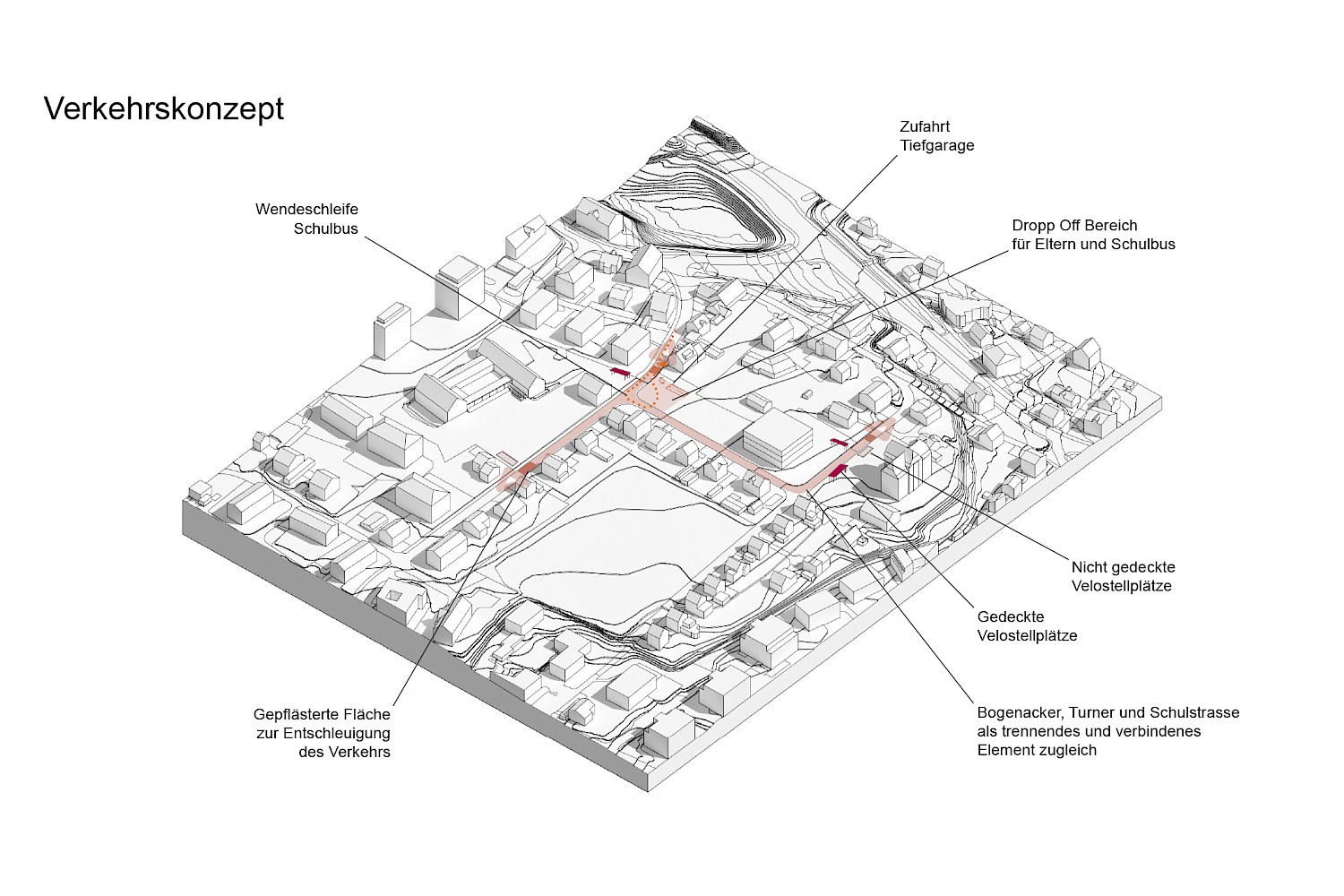 Verkehrskonzept

Zufahrt
Tiefgarage

Wendeschleife
Schulbus

Dropp Off Bereich
für Eltern und Schulbus

Nicht gedeckte
Velostellplätze

Gedeckte
Velostellplätze

Gepflästerte Fläche
zur Entschleuigung
des Verkehrs

Bogenacker, Turner und Schulstrasse
als trennendes und verbindenes
Element zugleich